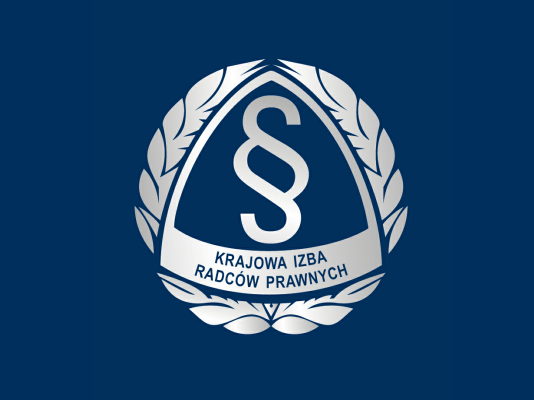 §

KRAJOWA IZBA
RADCÓW PRAWNYCH